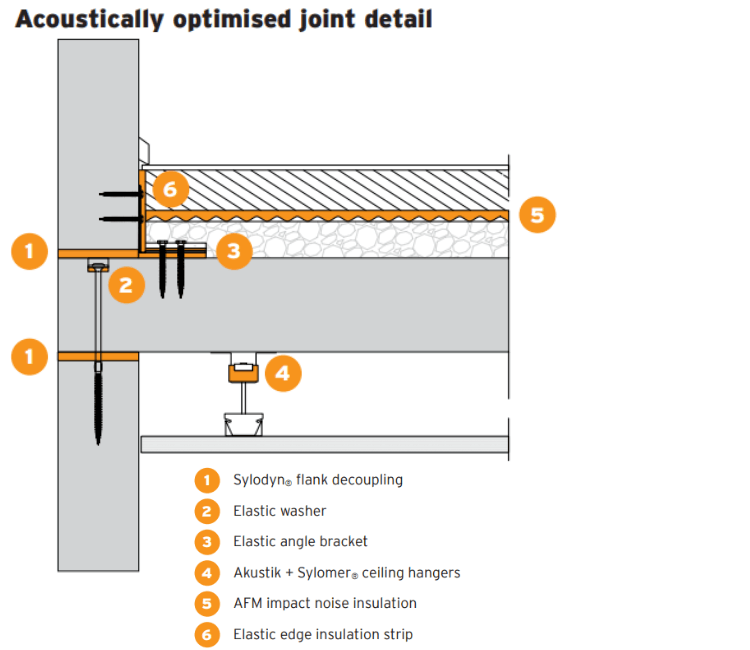 Acoustically optimised joint detail

6

5

1

3

2

1

4

1 Sylodyn® flank decoupling

2 Elastic washer

3 Elastic angle bracket

4 Akustik + Sylomer® ceiling hangers

5 AFM impact noise insulation

6 Elastic edge insulation strip